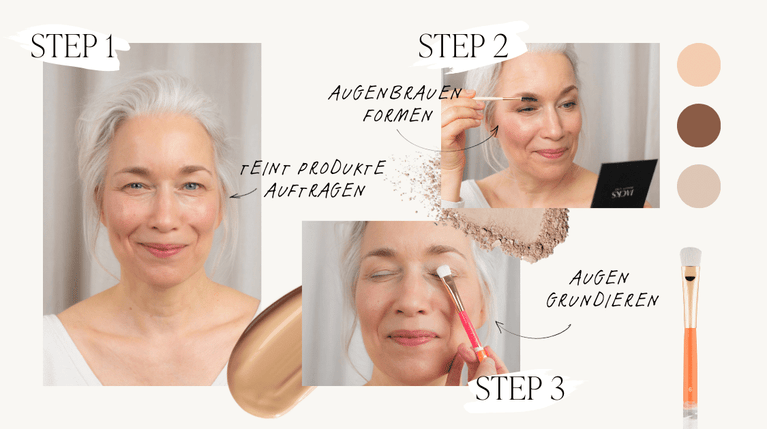 STEP 1

TEINT PRODUKTE AUFTRAGEN

STEP 2

AUGENBRAUEN FORMEN

JACKS

AUGEN GRUNDIEREN

STEP 3