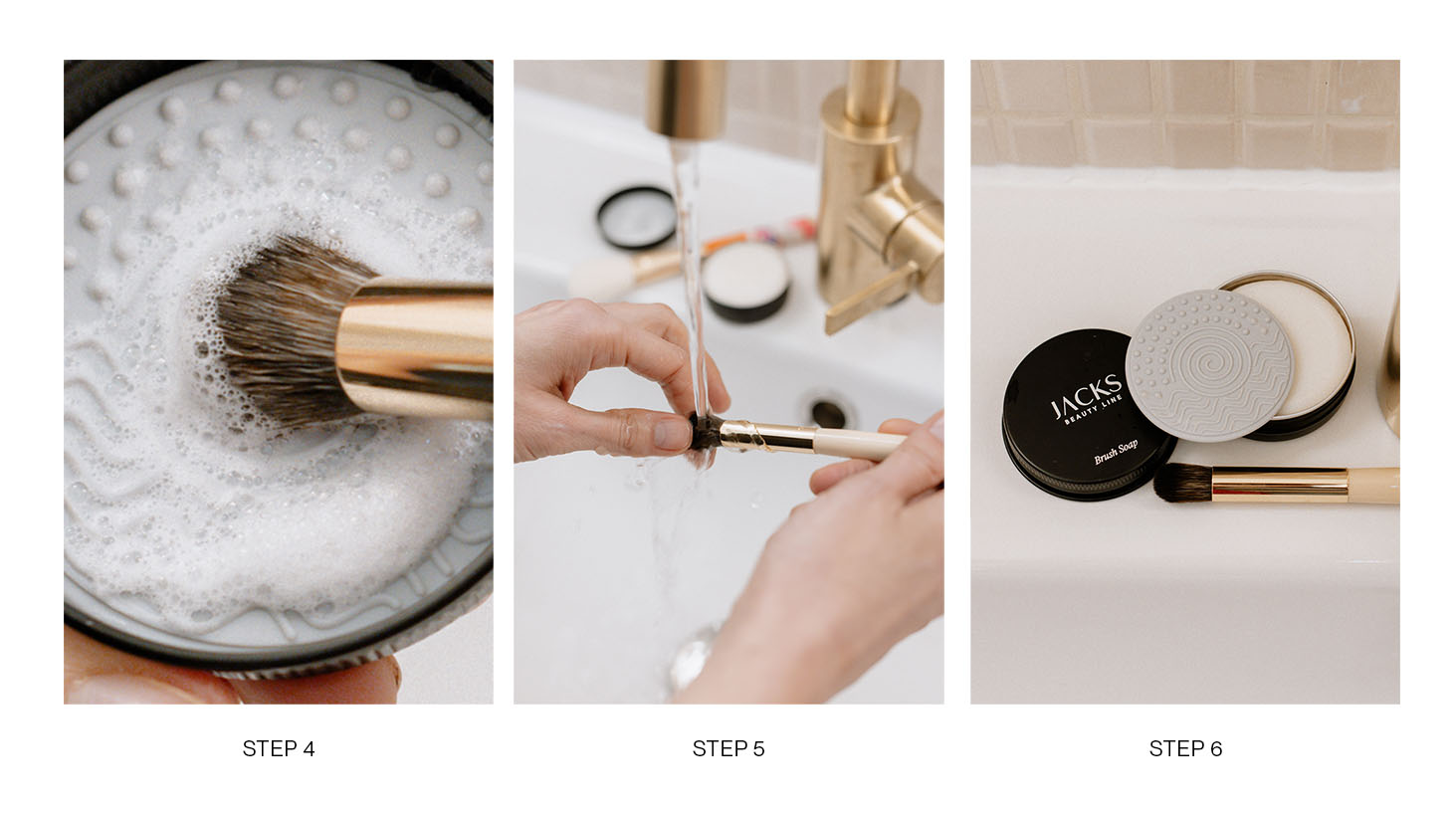 JACKS
BEAUTY LINE
Brush Soap

STEP 4

STEP 5

STEP 6