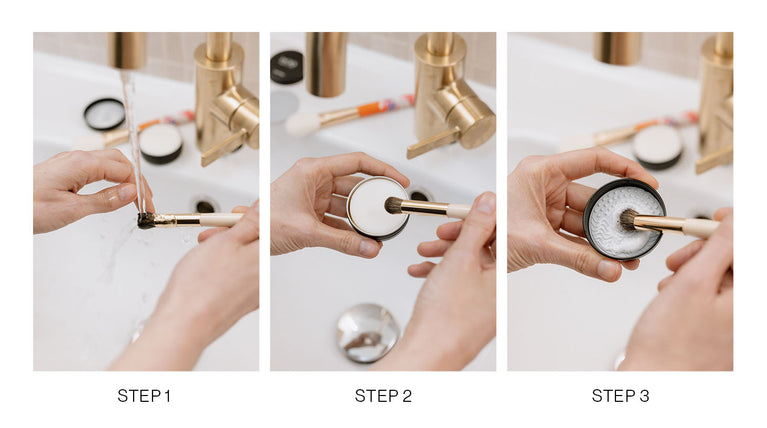 STEP 1

STEP 2

STEP 3